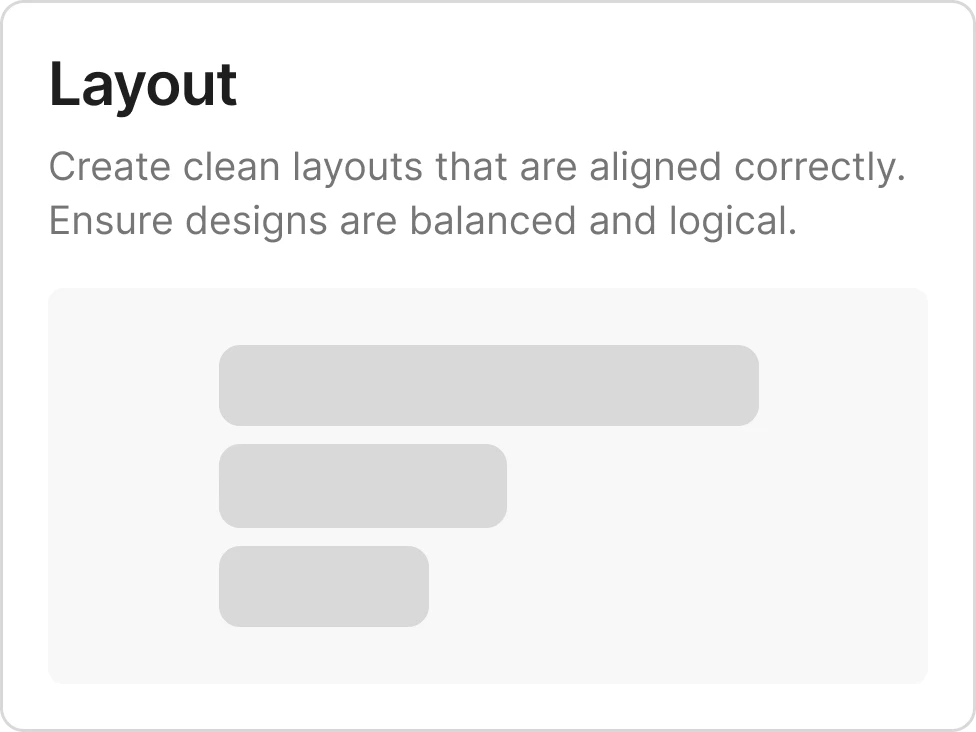 Layout

Create clean layouts that are aligned correctly. Ensure designs are balanced and logical.