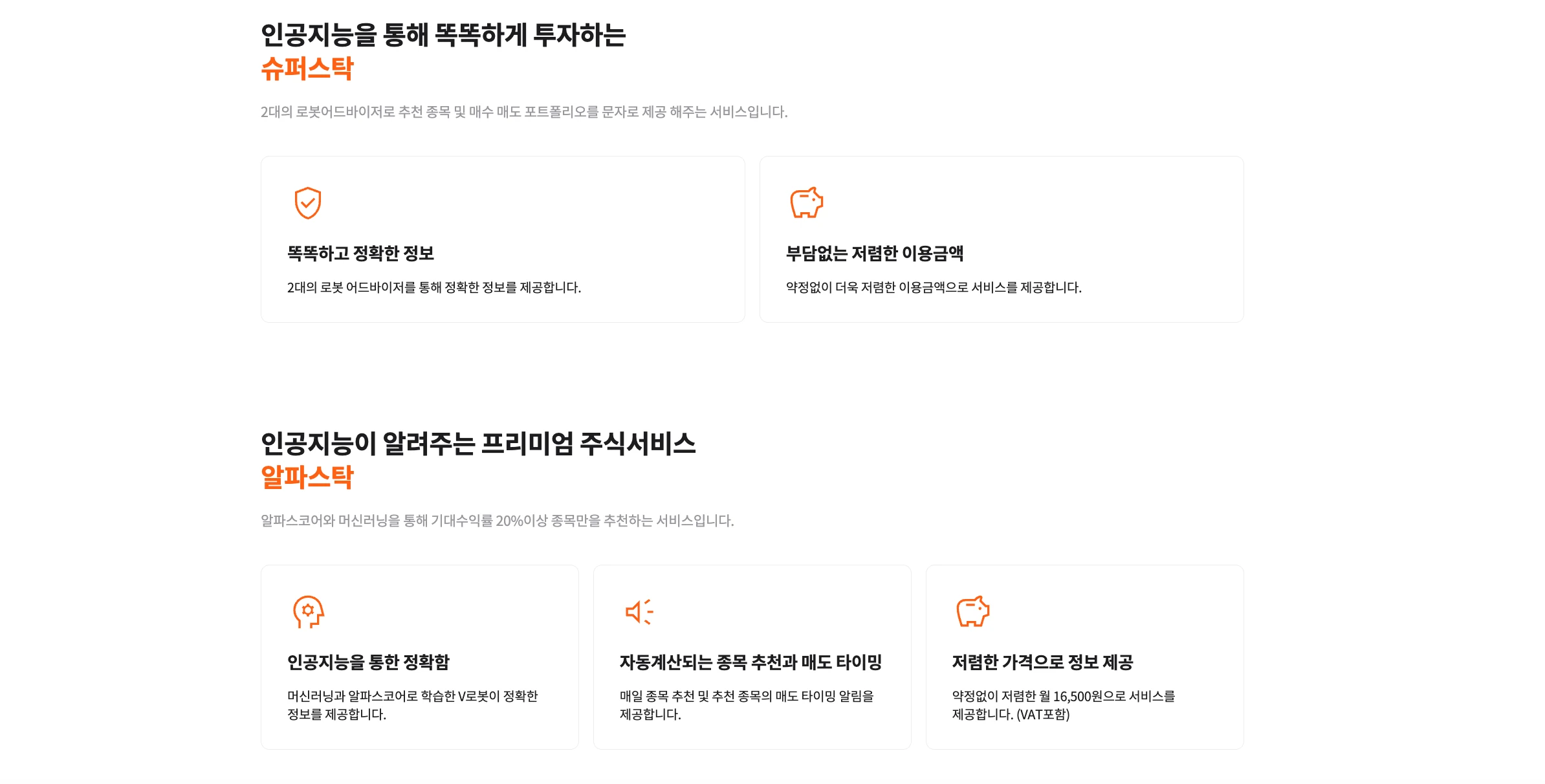 인공지능을 통해 똑똑하게 투자하는
슈퍼스탁

2대의 로봇어드바이저로 추천 종목 및 매수 매도 포트폴리오를 문자로 제공 해주는 서비스입니다.

똑똑하고 정확한 정보

2대의 로봇 어드바이저를 통해 정확한 정보를 제공합니다.

부담없는 저렴한 이용금액

약정없이 더욱 저렴한 이용금액으로 서비스를 제공합니다.

인공지능이 알려주는 프리미엄 주식서비스
알파스탁

알파스코어와 머신러닝을 통해 기대수익률 20%이상 종목만을 추천하는 서비스입니다.

인공지능을 통한 정확함

머신러닝과 알파스코어로 학습한 V로봇이 정확한 정보를 제공합니다.

자동계산되는 종목 추천과 매도 타이밍

매일 종목 추천 및 추천 종목의 매도 타이밍 알림을 제공합니다.

저렴한 가격으로 정보 제공

약정없이 저렴한 월 16,500원으로 서비스를 제공합니다. (VAT포함)