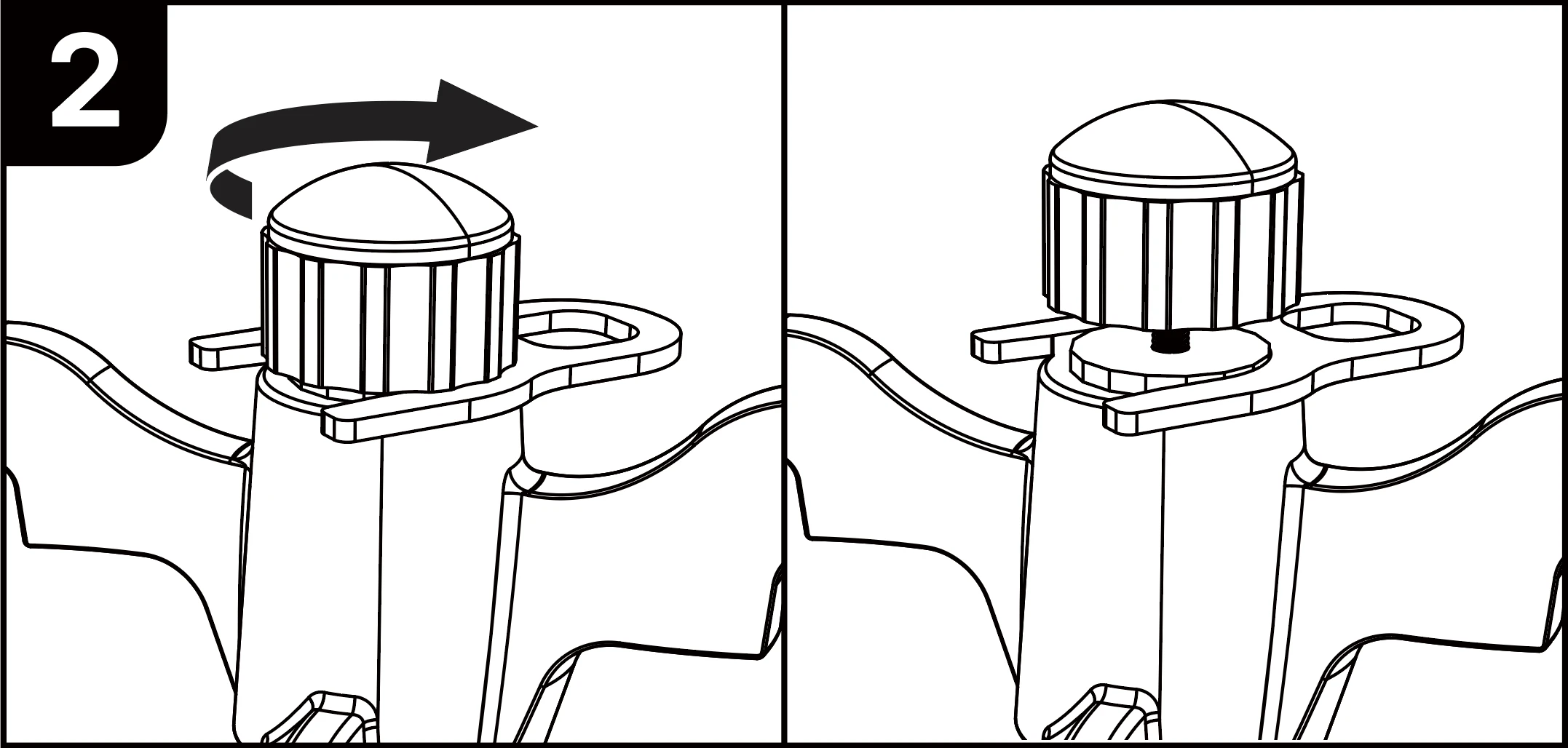 2