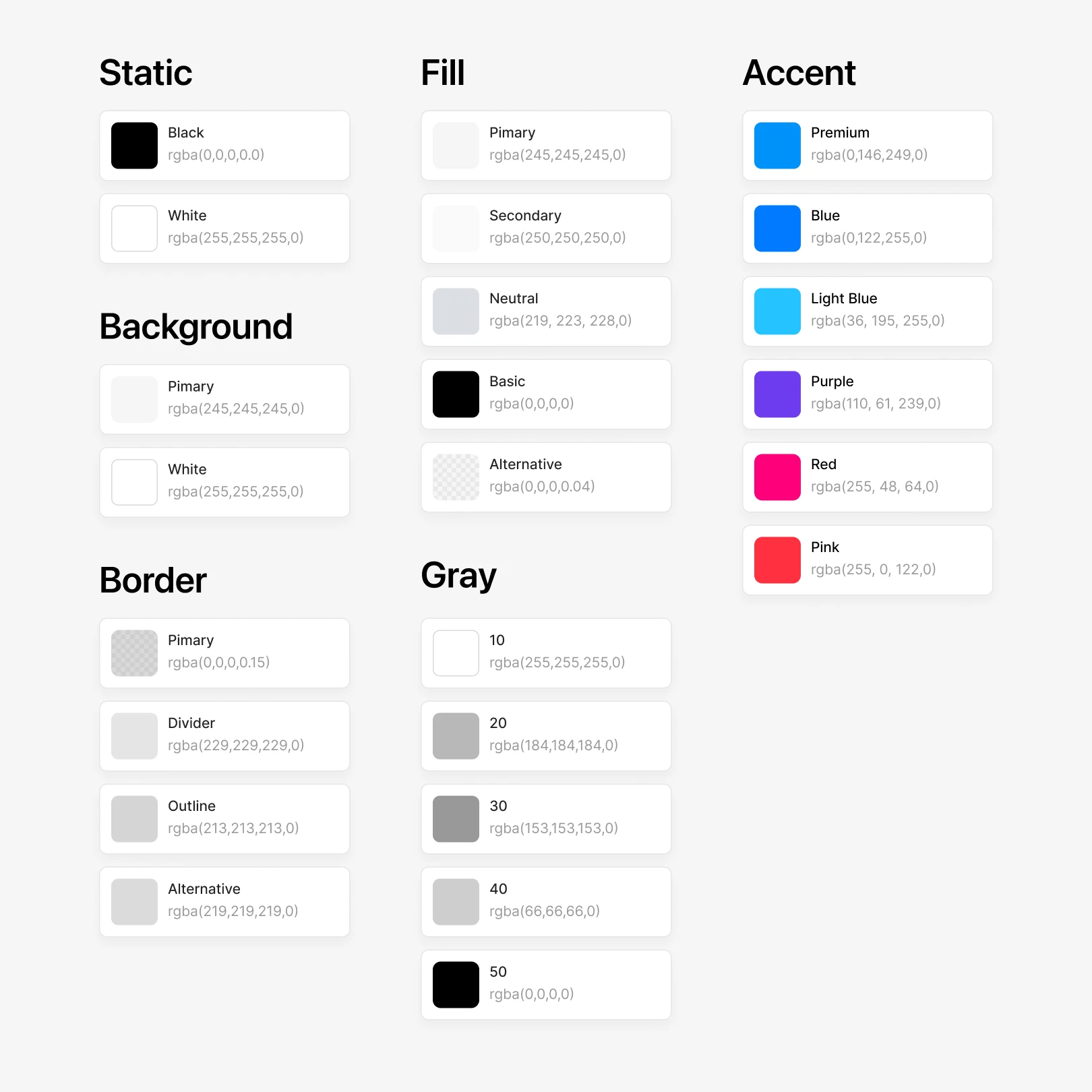 Static

Black
rgba(0,0,0,0.0)

White
rgba(255,255,255,0)

Background

Pimary
rgba(245,245,245,0)

White
rgba(255,255,255,0)

Border

Pimary
rgba(0,0,0,0.15)

Divider
rgba(229,229,229,0)

Outline
rgba(213,213,213,0)

Alternative
rgba(219,219,219,0)

Fill

Pimary
rgba(245,245,245,0)

Secondary
rgba(250,250,250,0)

Neutral
rgba(219, 223, 228,0)

Basic
rgba(0,0,0,0)

Alternative
rgba(0,0,0,0.04)

Gray

10
rgba(255,255,255,0)

20
rgba(184,184,184,0)

30
rgba(153,153,153,0)

40
rgba(66,66,66,0)

50
rgba(0,0,0,0)

Accent

Premium
rgba(0,146,249,0)

Blue
rgba(0,122,255,0)

Light Blue
rgba(36, 195, 255,0)

Purple
rgba(110, 61, 239,0)

Red
rgba(255, 48, 64,0)

Pink
rgba(255, 0, 122,0)