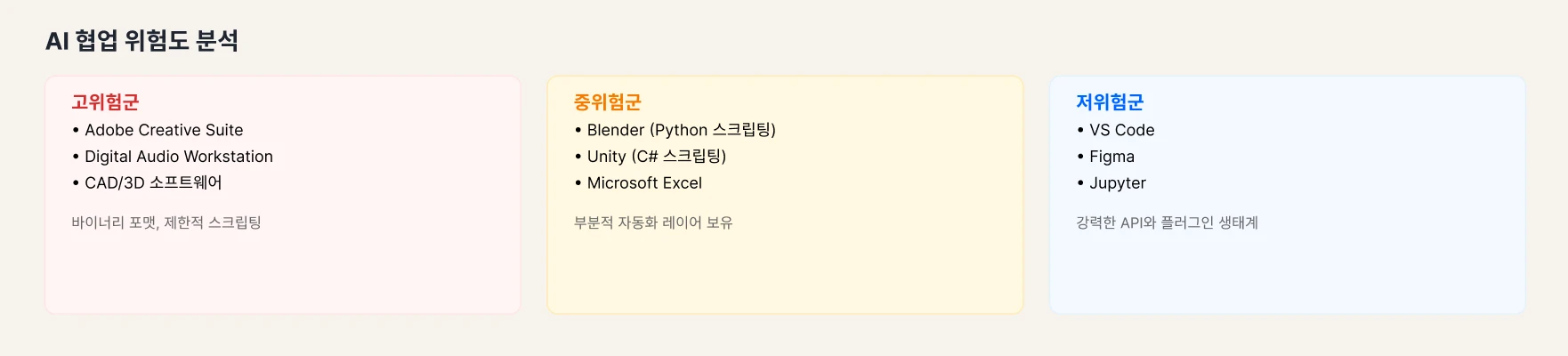 AI 협업 위험도 분석

고위험군
• Adobe Creative Suite
• Digital Audio Workstation
• CAD/3D 소프트웨어

바이너리 포맷, 제한적 스크립팅

중위험군
• Blender (Python 스크립팅)
• Unity (C# 스크립팅)
• Microsoft Excel

부분적 자동화 레이어 보유

저위험군
• VS Code
• Figma
• Jupyter

강력한 API와 플러그인 생태계