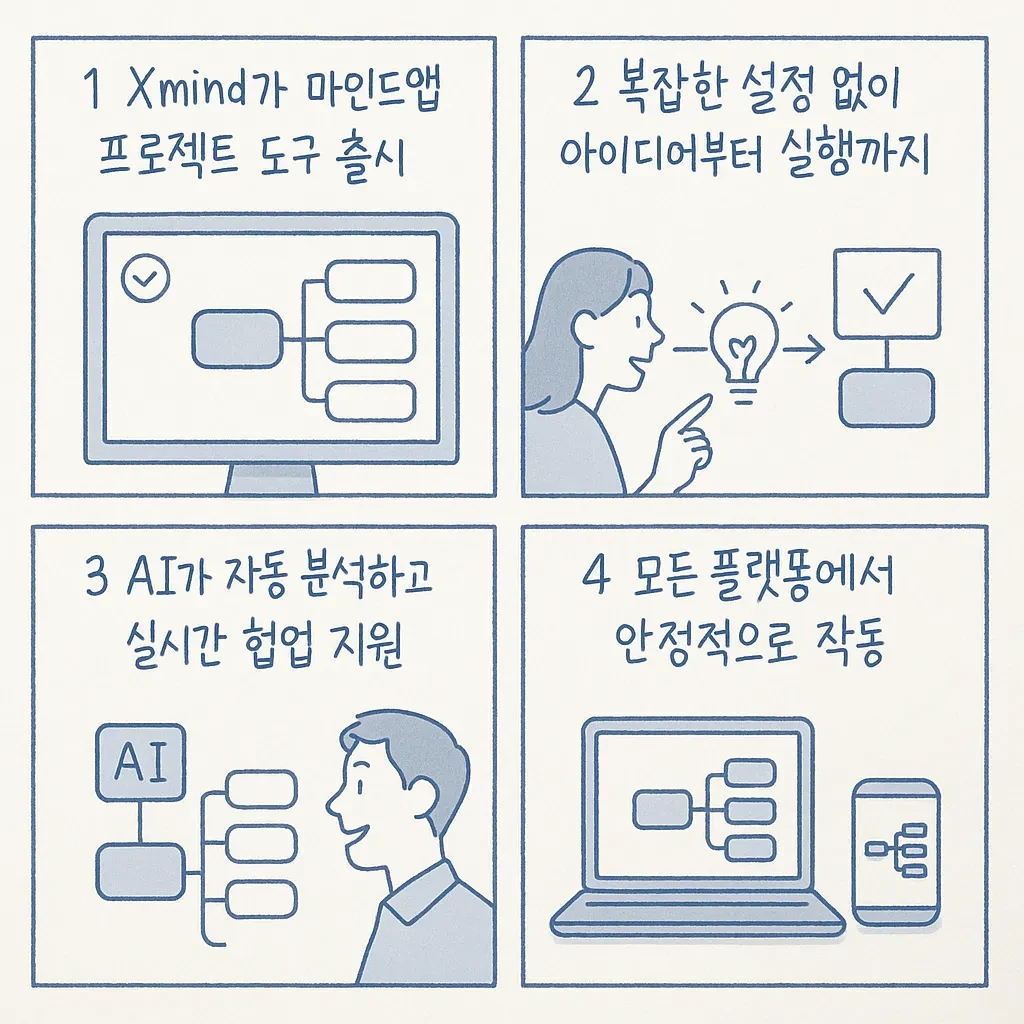 1 Xmind가 마인드앱 프로젝트 도구 출시

2 복잡한 설정 없이 아이디어부터 실행까지

3 AI가 자동 분석하고 실시간 협업 지원

AI

4 모든 플랫폼에서 안정적으로 작동