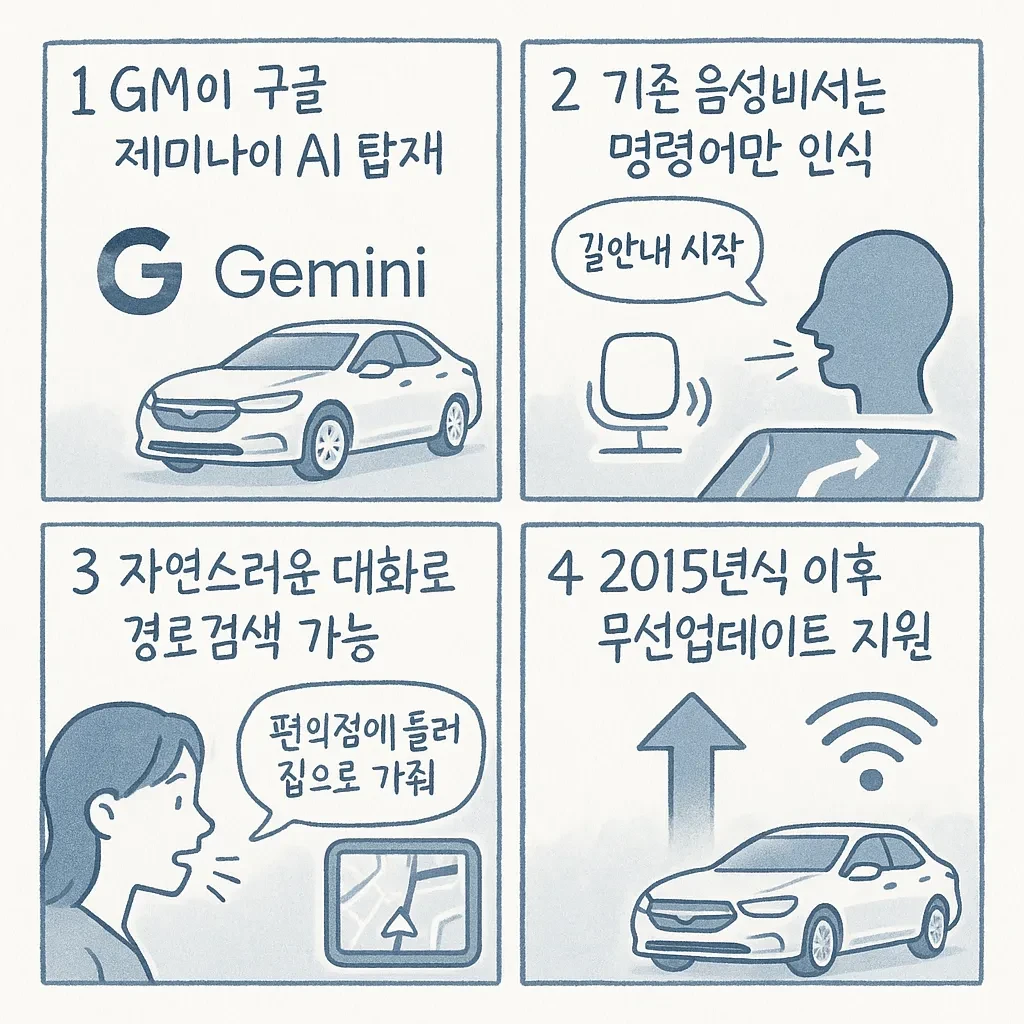 1 GM이 구글 제미나이 AI 탑재

G Gemini

2 기존 음성비서는 명령어만 인식

길안내 시작

3 자연스러운 대화로 경로검색 가능

편의점에 들러 집으로 가줘

4 2015년식 이후 무선업데이트 지원