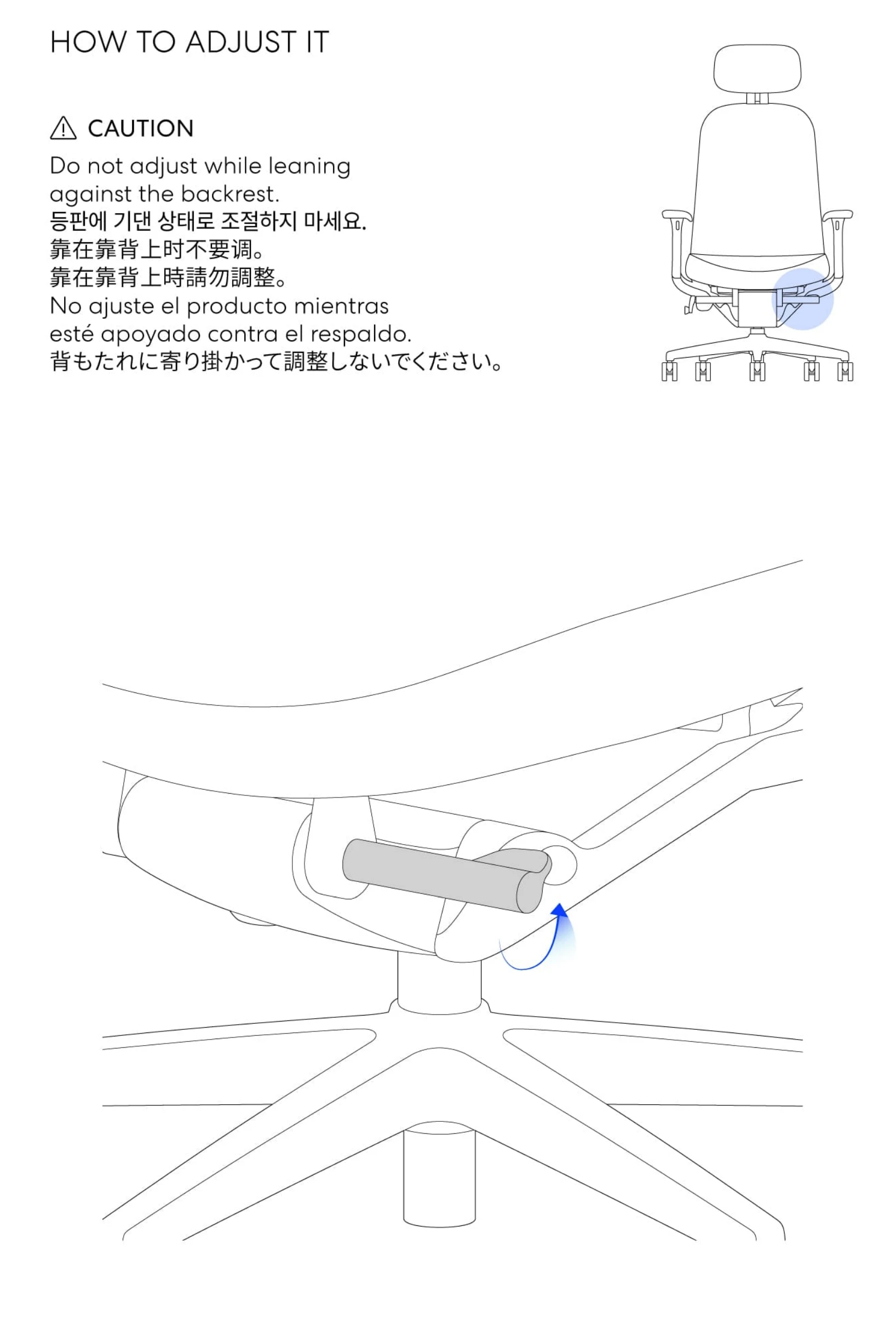 HOW TO ADJUST IT

CAUTION
Do not adjust while leaning against the backrest.
등판에 기댄 상태로 조절하지 마세요.
靠在靠背上时不要调。
靠在靠背上時請勿調整。
No ajuste el producto mientras esté apoyado contra el respaldo.
背もたれに寄り掛かって調整しないでください。