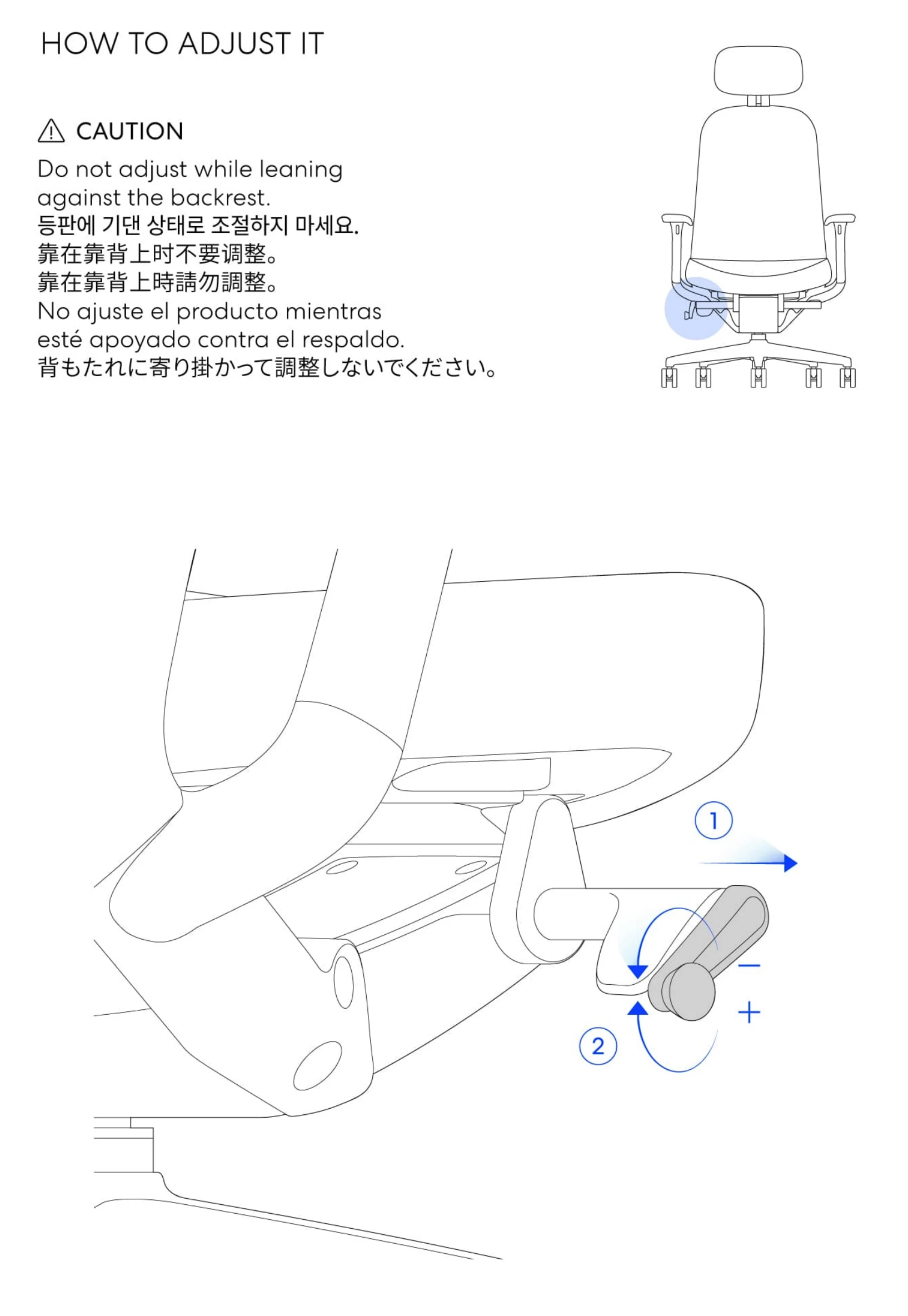 HOW TO ADJUST IT

CAUTION

Do not adjust while leaning against the backrest.
등판에 기댄 상태로 조절하지 마세요.
靠在靠背上时不要调整。
靠在靠背上時請勿調整。
No ajuste el producto mientras esté apoyado contra el respaldo.
背もたれに寄り掛かって調整しないでください。

1

−

+

2